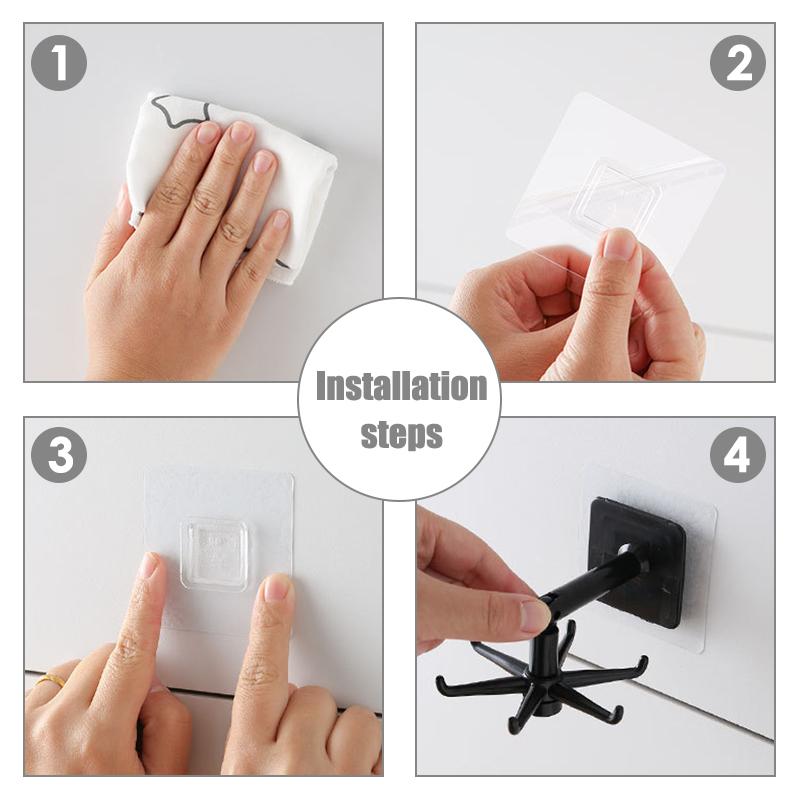 1

2

Installation steps

3

4