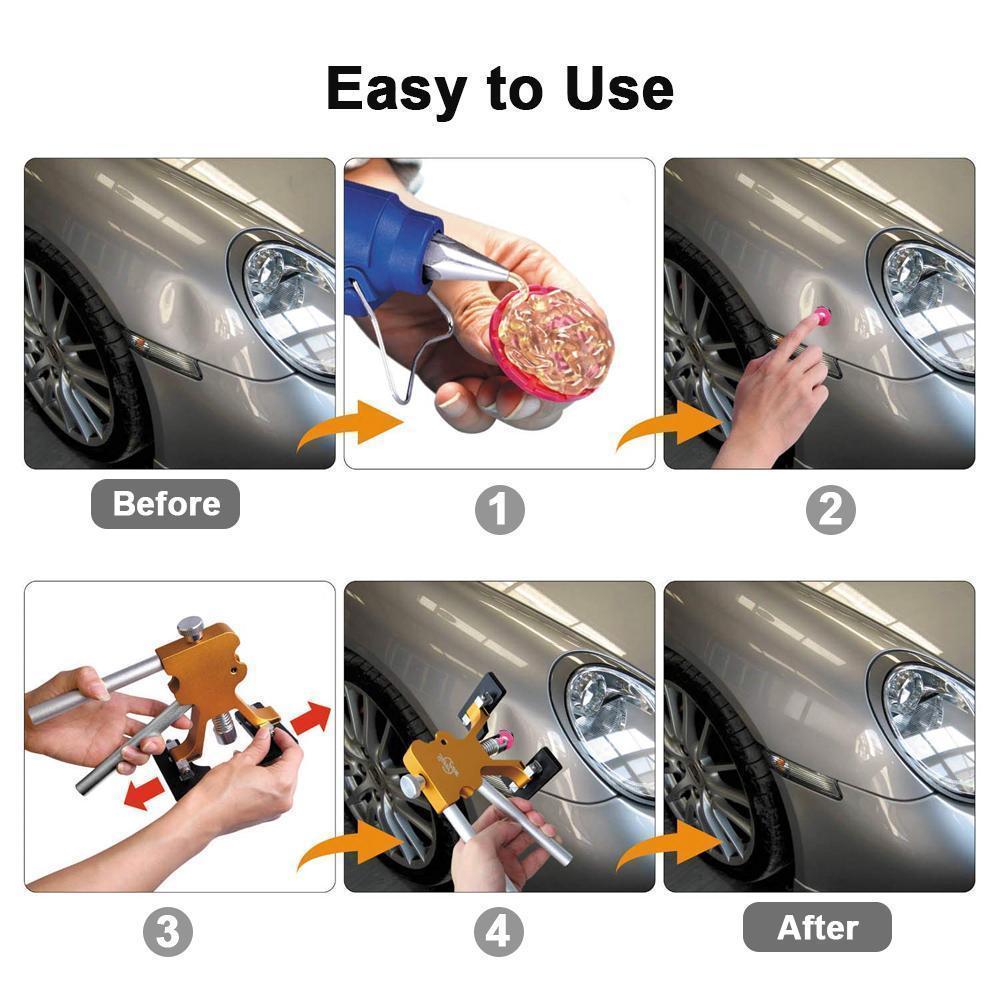 Easy to Use

Before

1

2

3

4

After