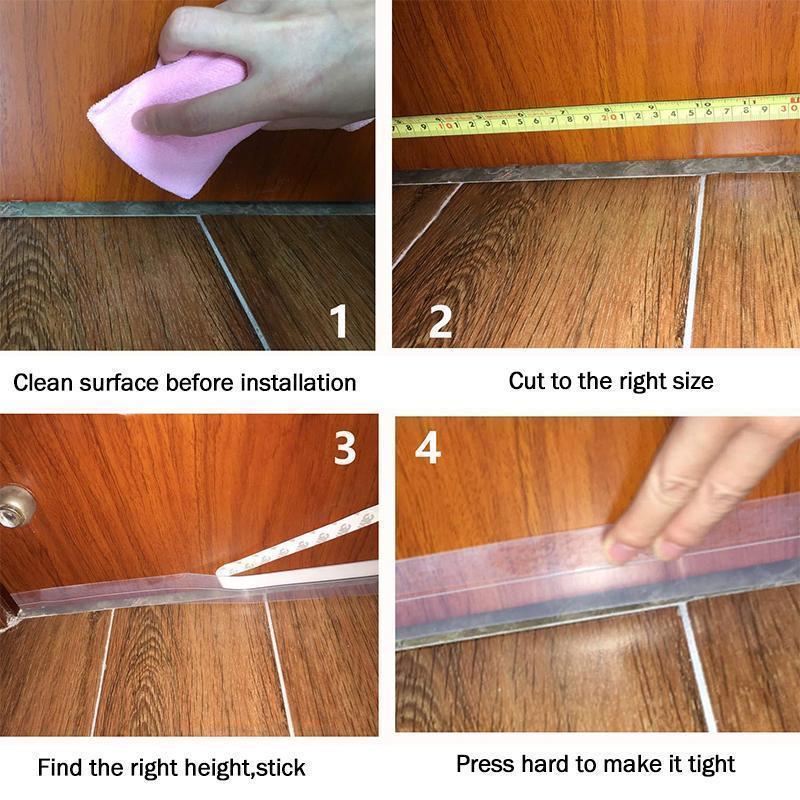 1

Clean surface before installation

2

Cut to the right size

3

Find the right height,stick

4

Press hard to make it tight