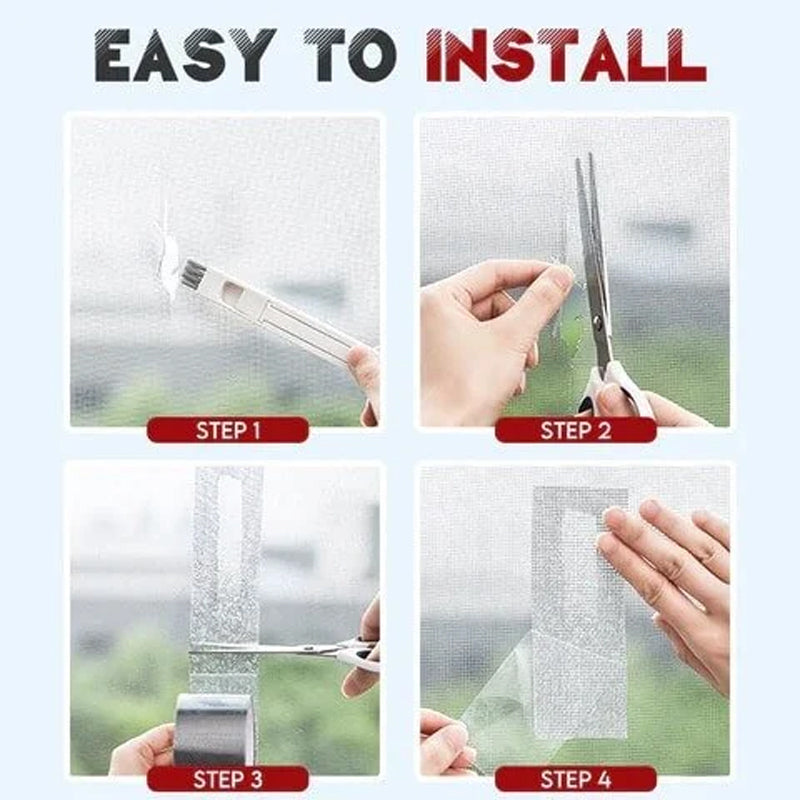 EASY TO INSTALL

STEP 1

STEP 2

STEP 3

STEP 4