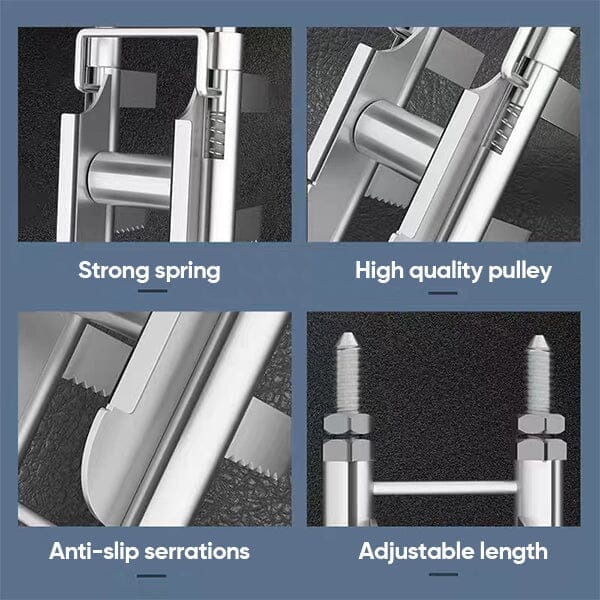 Strong spring

High quality pulley

Anti-slip serrations

Adjustable length