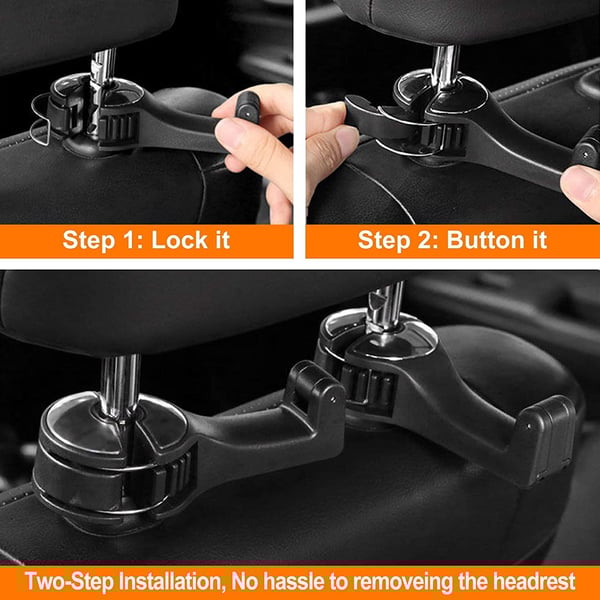 Step 1: Lock it

Step 2: Button it

Two-Step Installation, No hassle to removeing the headrest