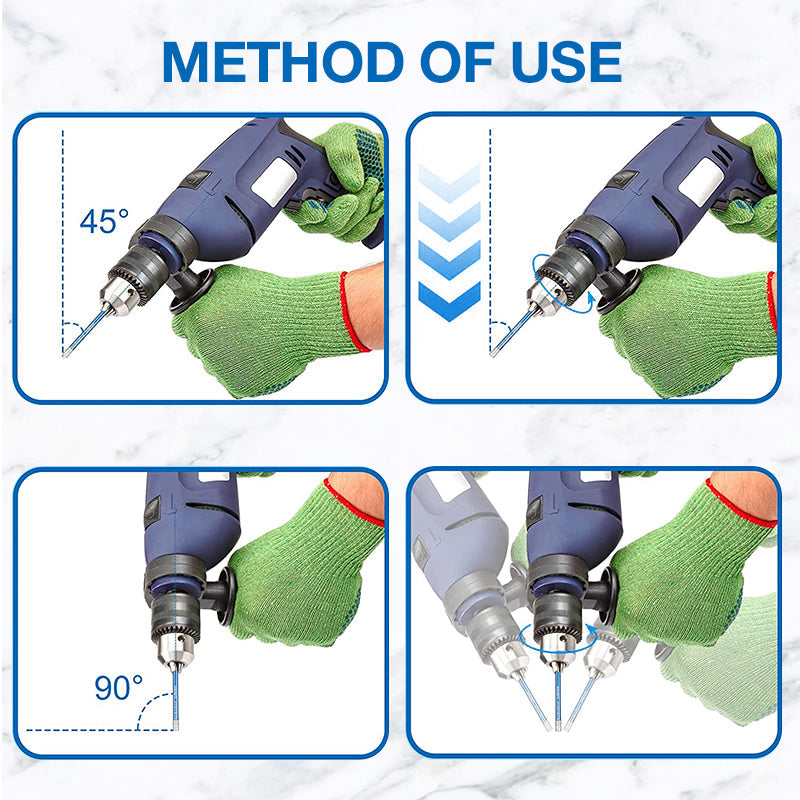 METHOD OF USE

45°

90°