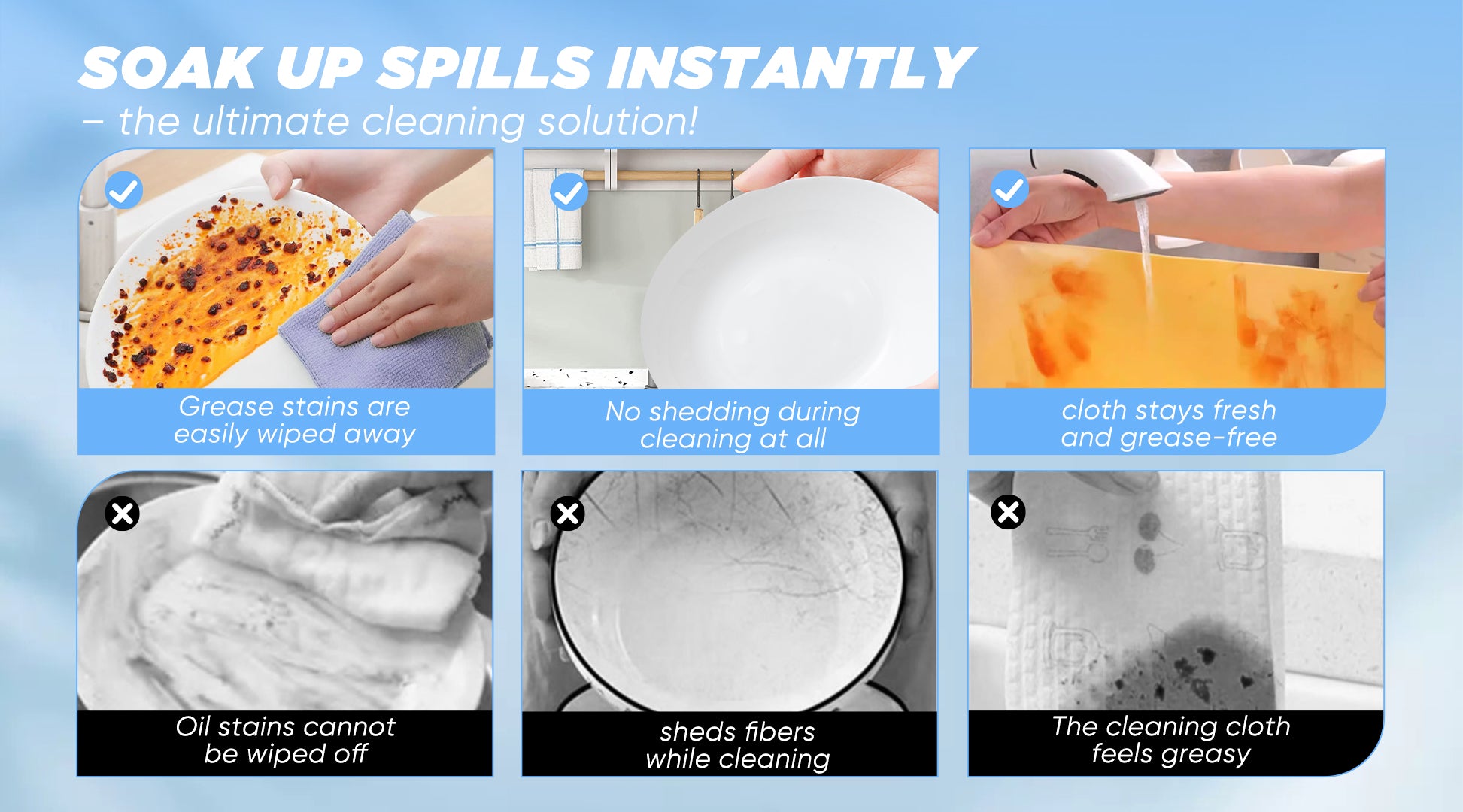 SOAK UP SPILLS INSTANTLY
– the ultimate cleaning solution!

Grease stains are easily wiped away

No shedding during cleaning at all

cloth stays fresh and grease-free

Oil stains cannot be wiped off

sheds fibers while cleaning

The cleaning cloth feels greasy