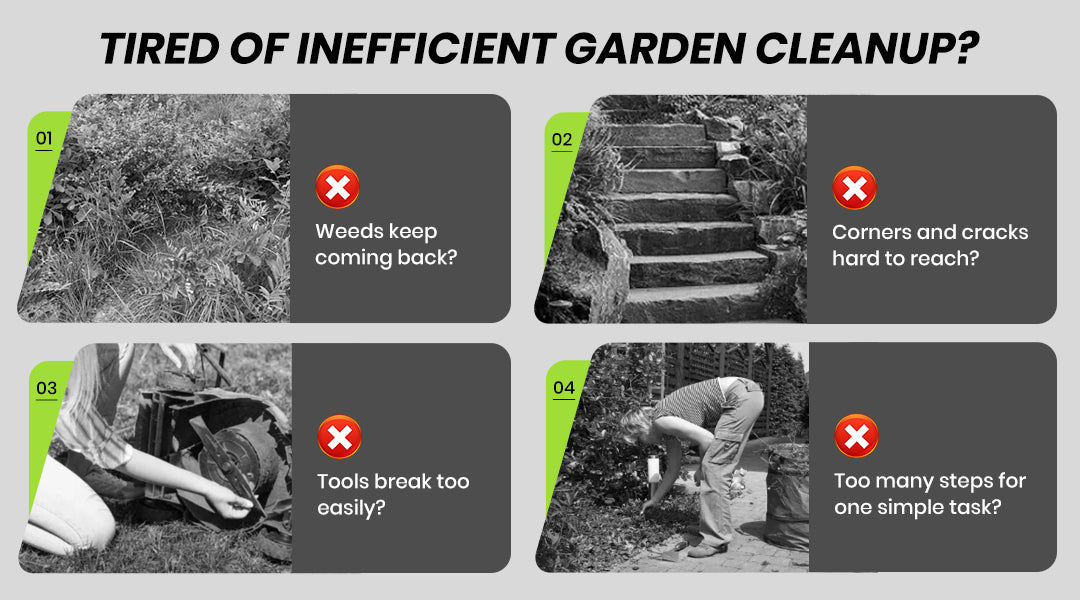 TIRED OF INEFFICIENT GARDEN CLEANUP?

01

Weeds keep coming back?

02

Corners and cracks hard to reach?

03

Tools break too easily?

04

Too many steps for one simple task?