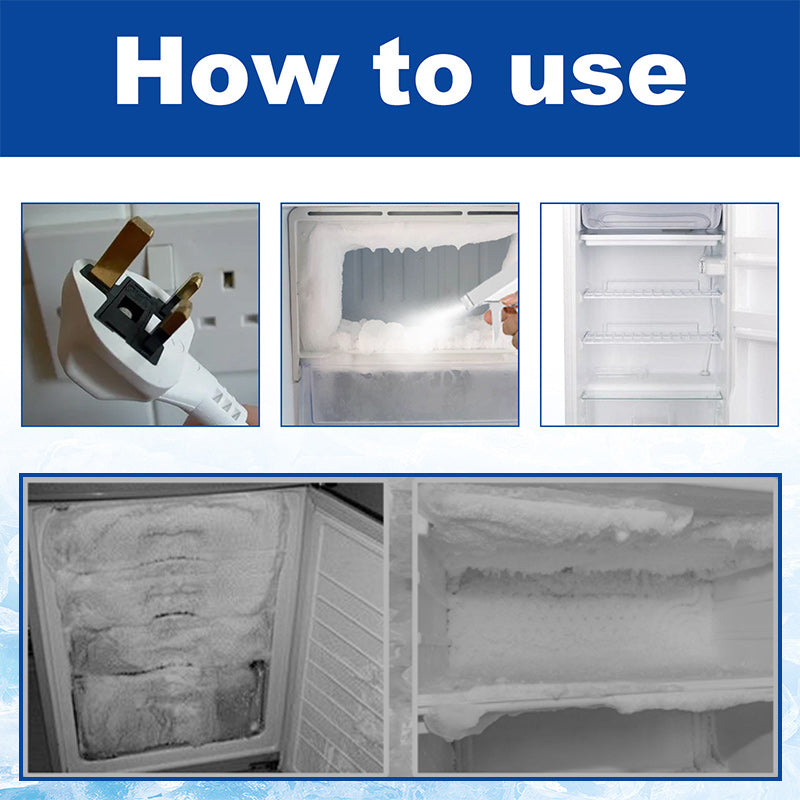 How to use