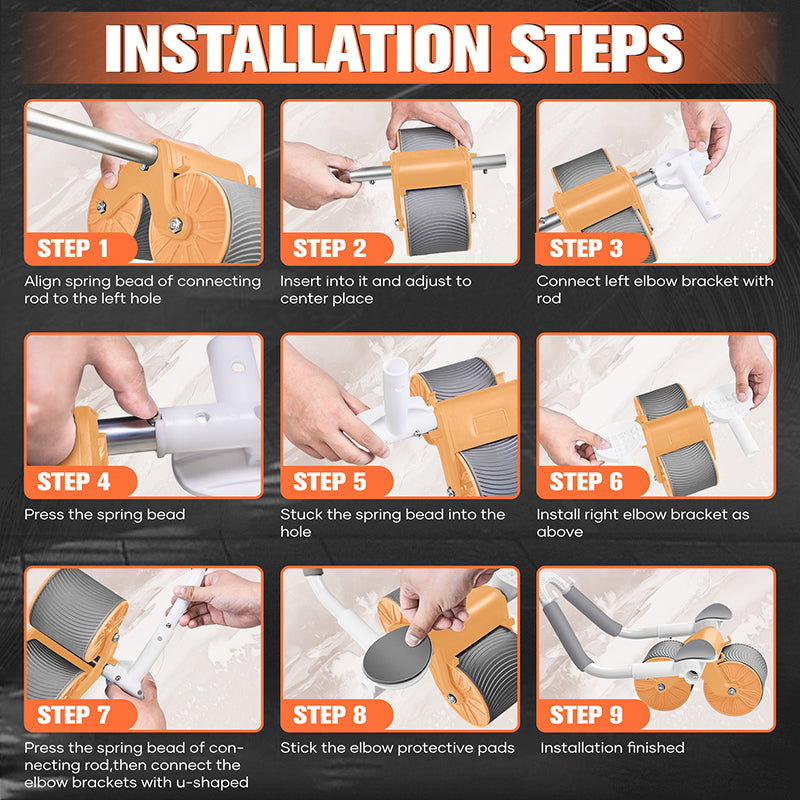 INSTALLATION STEPS

STEP 1
Align spring bead of connecting rod to the left hole

STEP 2
Insert into it and adjust to center place

STEP 3
Connect left elbow bracket with rod

STEP 4
Press the spring bead

STEP 5
Stuck the spring bead into the hole

STEP 6
Install right elbow bracket as above

STEP 7
Press the spring bead of connecting rod,then connect the elbow brackets with u-shaped

STEP 8
Stick the elbow protective pads

STEP 9
Installation finished