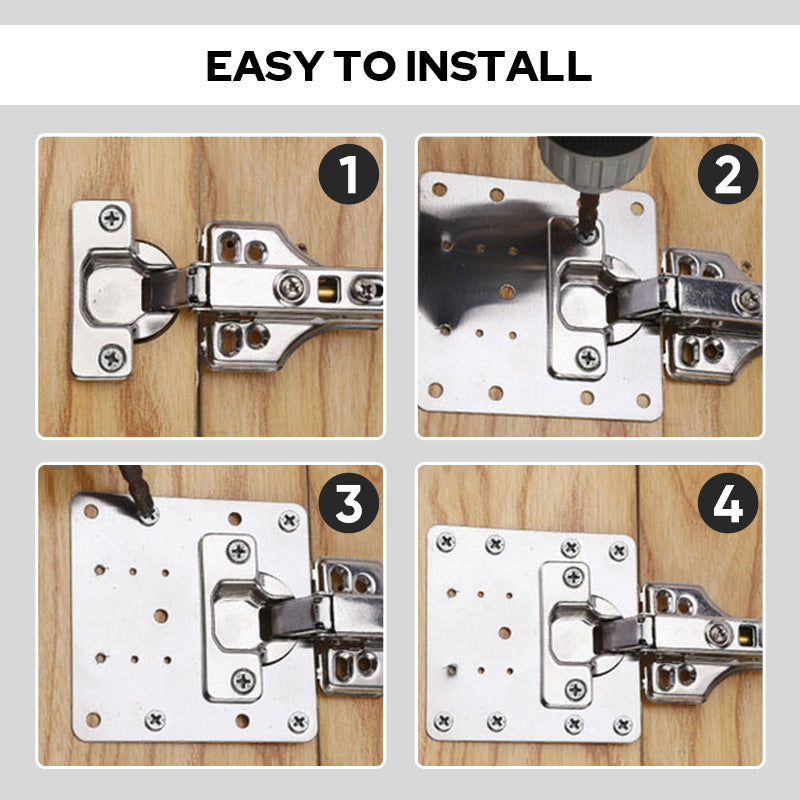 EASY TO INSTALL

1

2

3

4